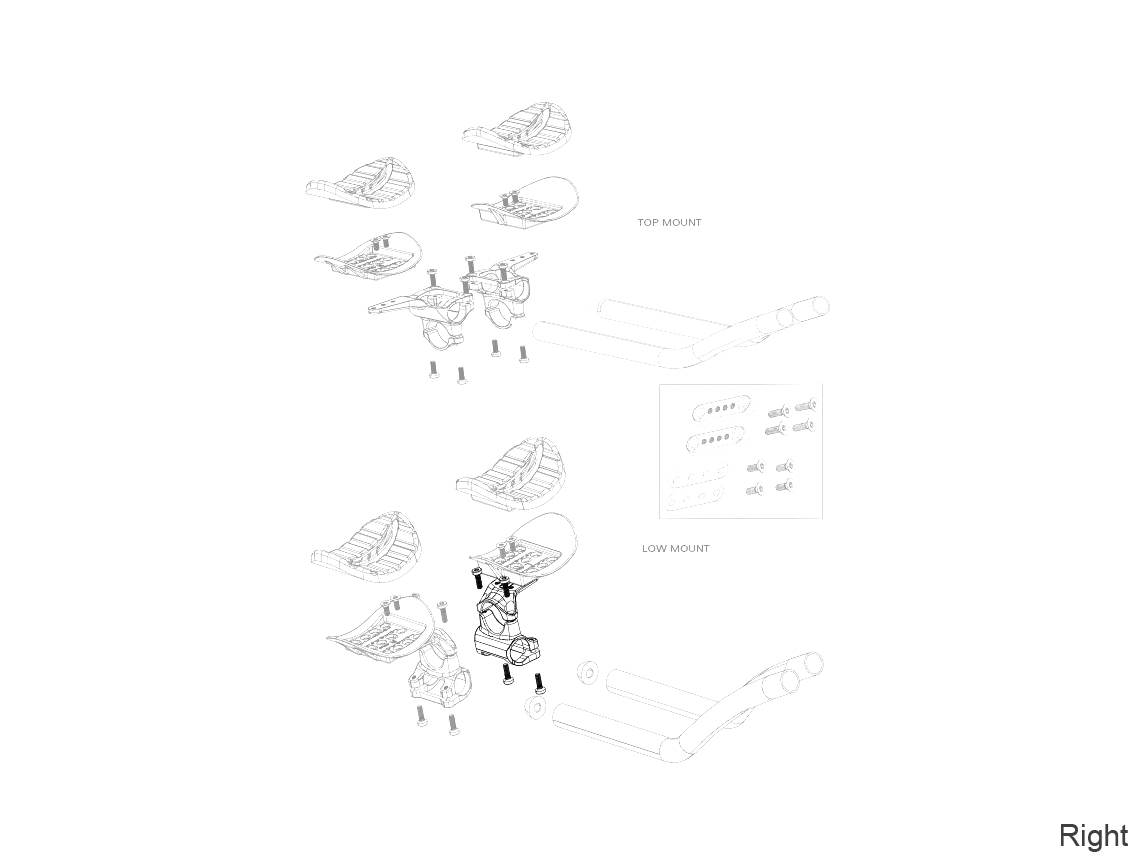 TOP MOUNT

LOW MOUNT

Right