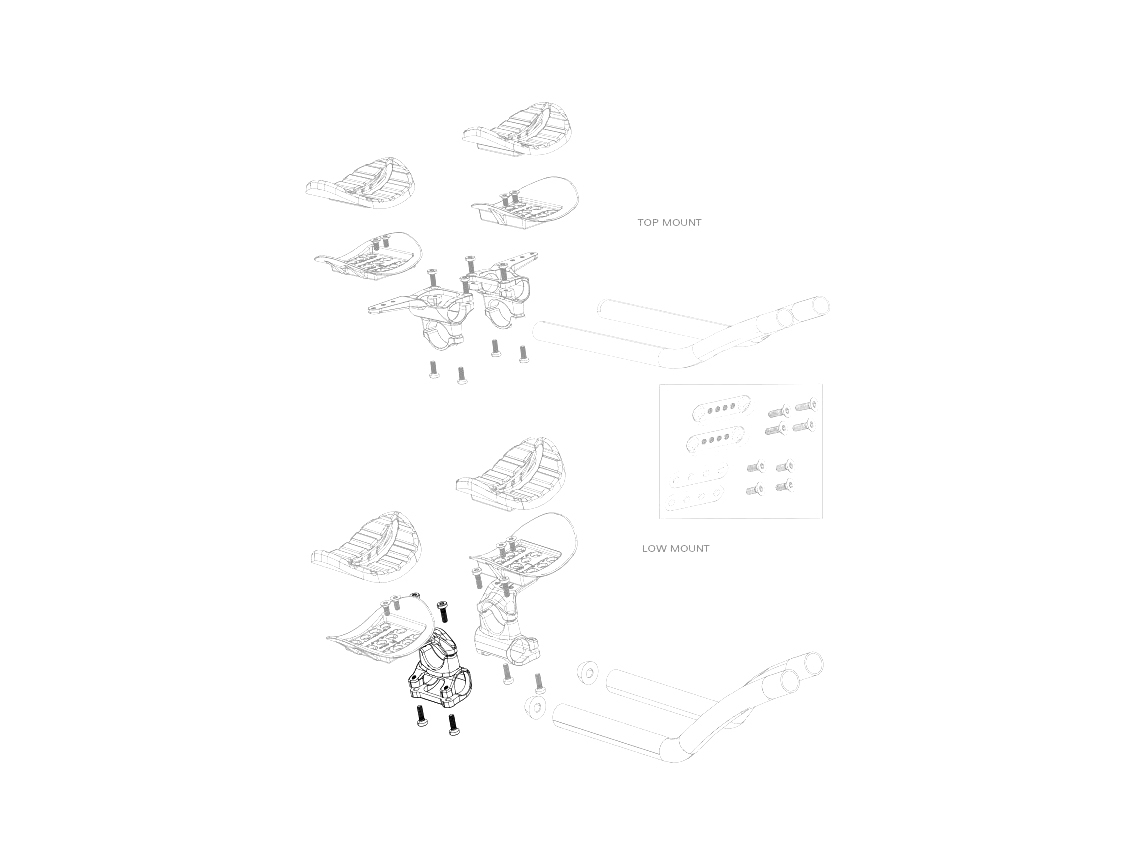 TOP MOUNT

LOW MOUNT